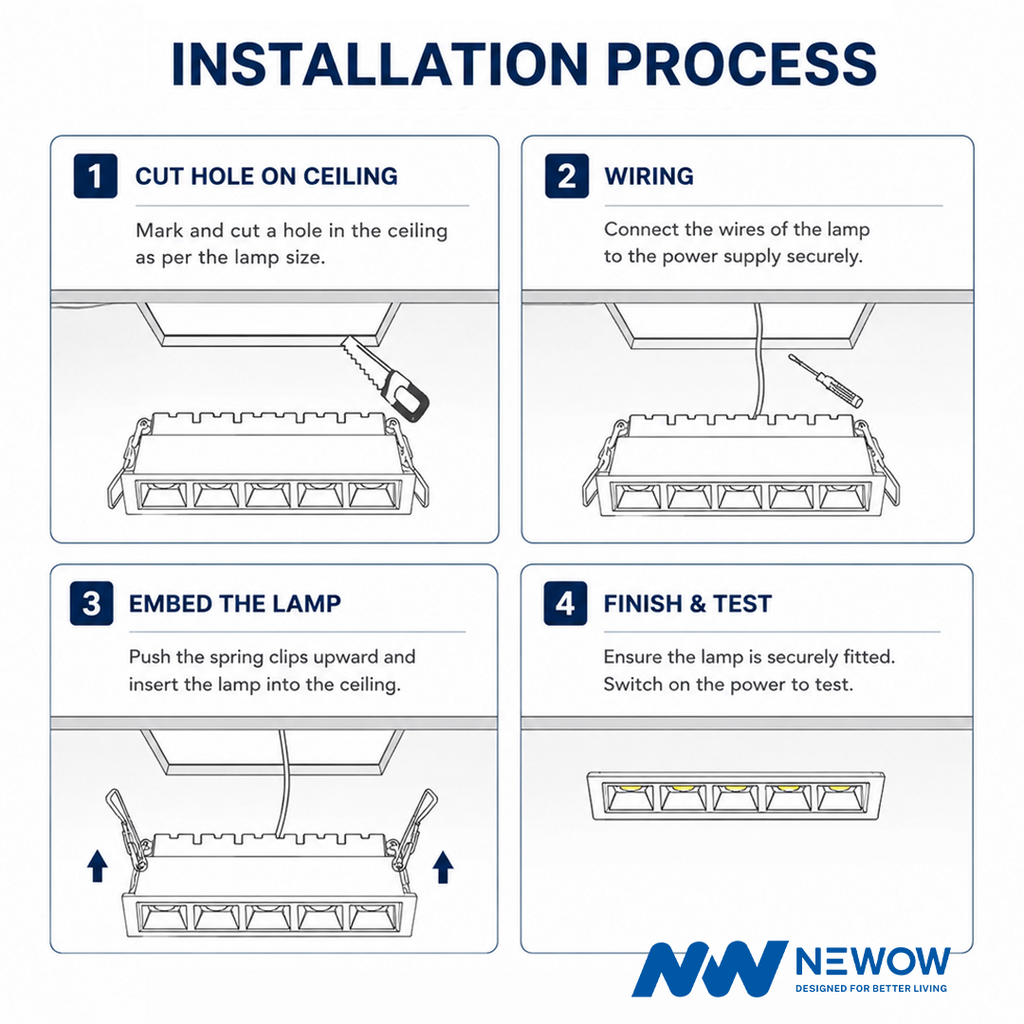 INSTALLATION PROCESS

1 CUT HOLE ON CEILING

Mark and cut a hole in the ceiling as per the lamp size.

2 WIRING

Connect the wires of the lamp to the power supply securely.

3 EMBED THE LAMP

Push the spring clips upward and insert the lamp into the ceiling.

4 FINISH & TEST

Ensure the lamp is securely fitted. Switch on the power to test.

NEWOW
DESIGNED FOR BETTER LIVING