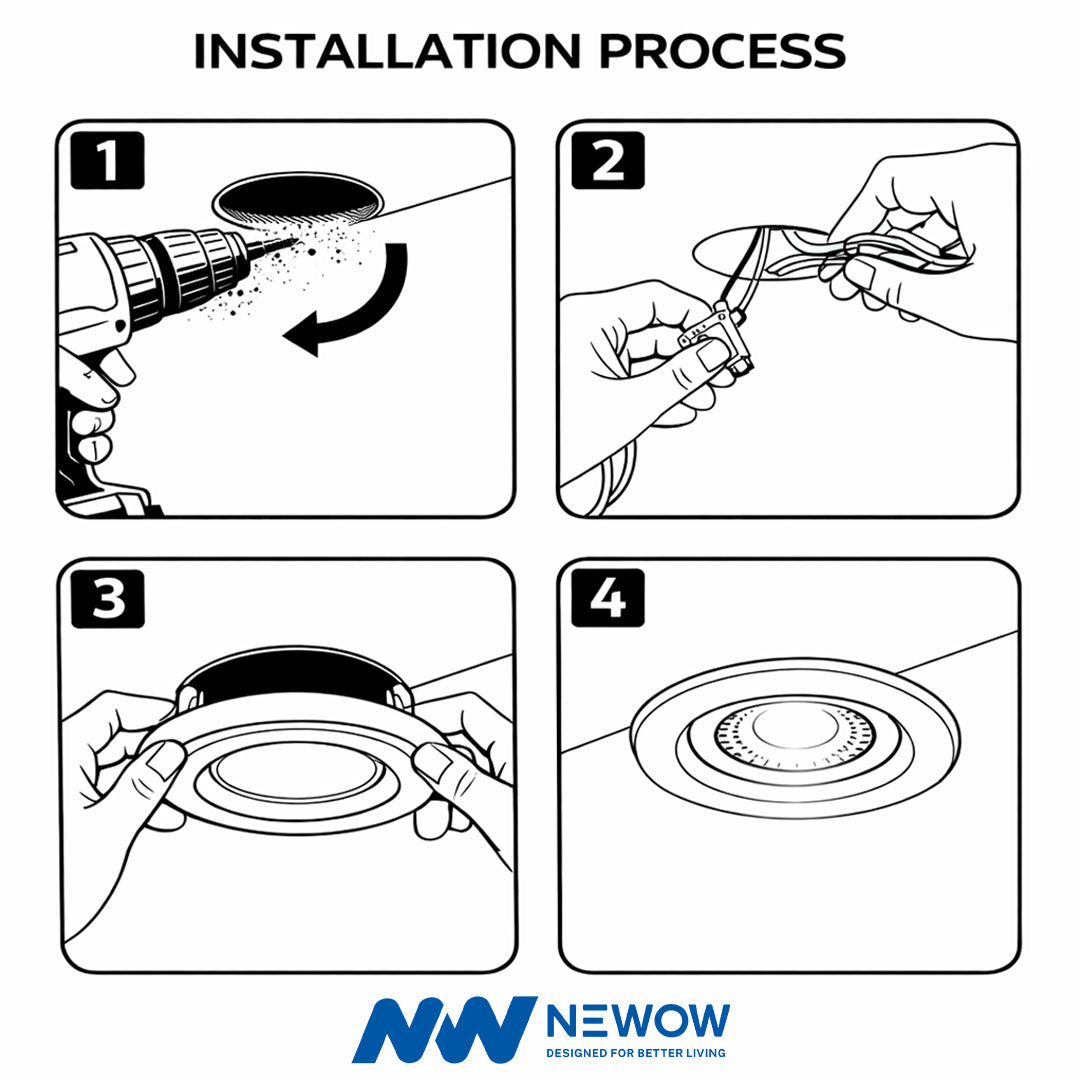 INSTALLATION PROCESS

1

2

3

4

NEWOW
DESIGNED FOR BETTER LIVING