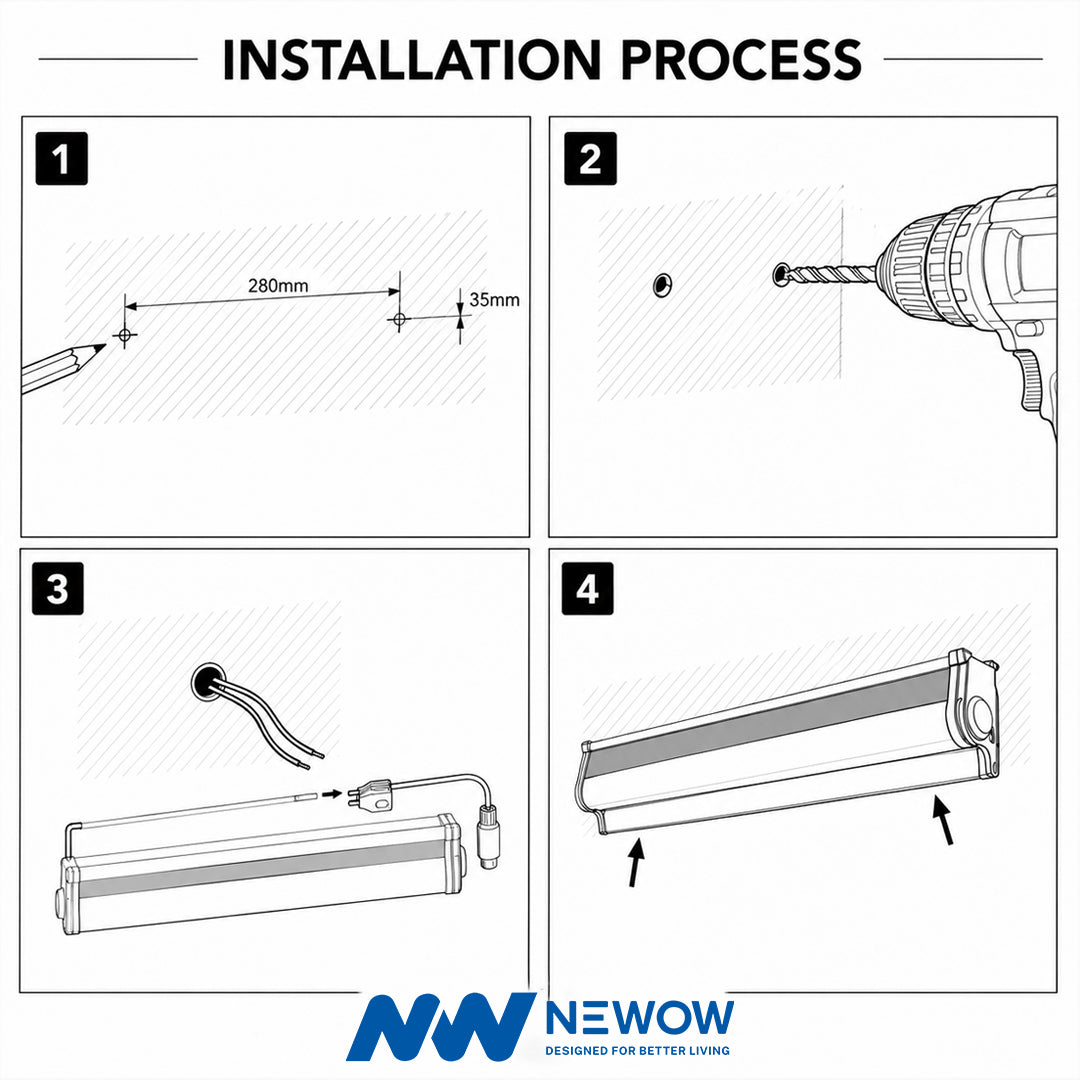 INSTALLATION PROCESS

1

280mm

35mm

2

3

4

NW NEWOW
DESIGNED FOR BETTER LIVING