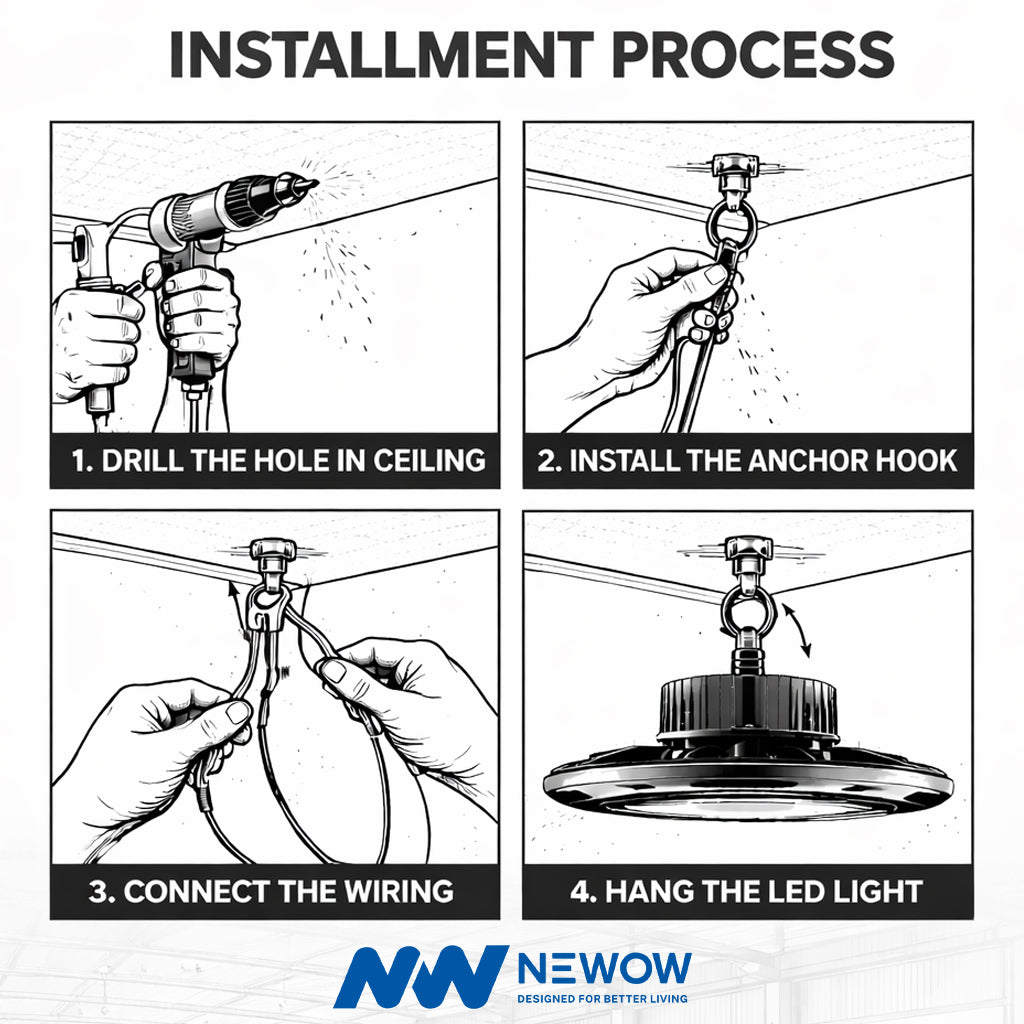 INSTALLMENT PROCESS

1. DRILL THE HOLE IN CEILING

2. INSTALL THE ANCHOR HOOK

3. CONNECT THE WIRING

4. HANG THE LED LIGHT

NEWOW
DESIGNED FOR BETTER LIVING