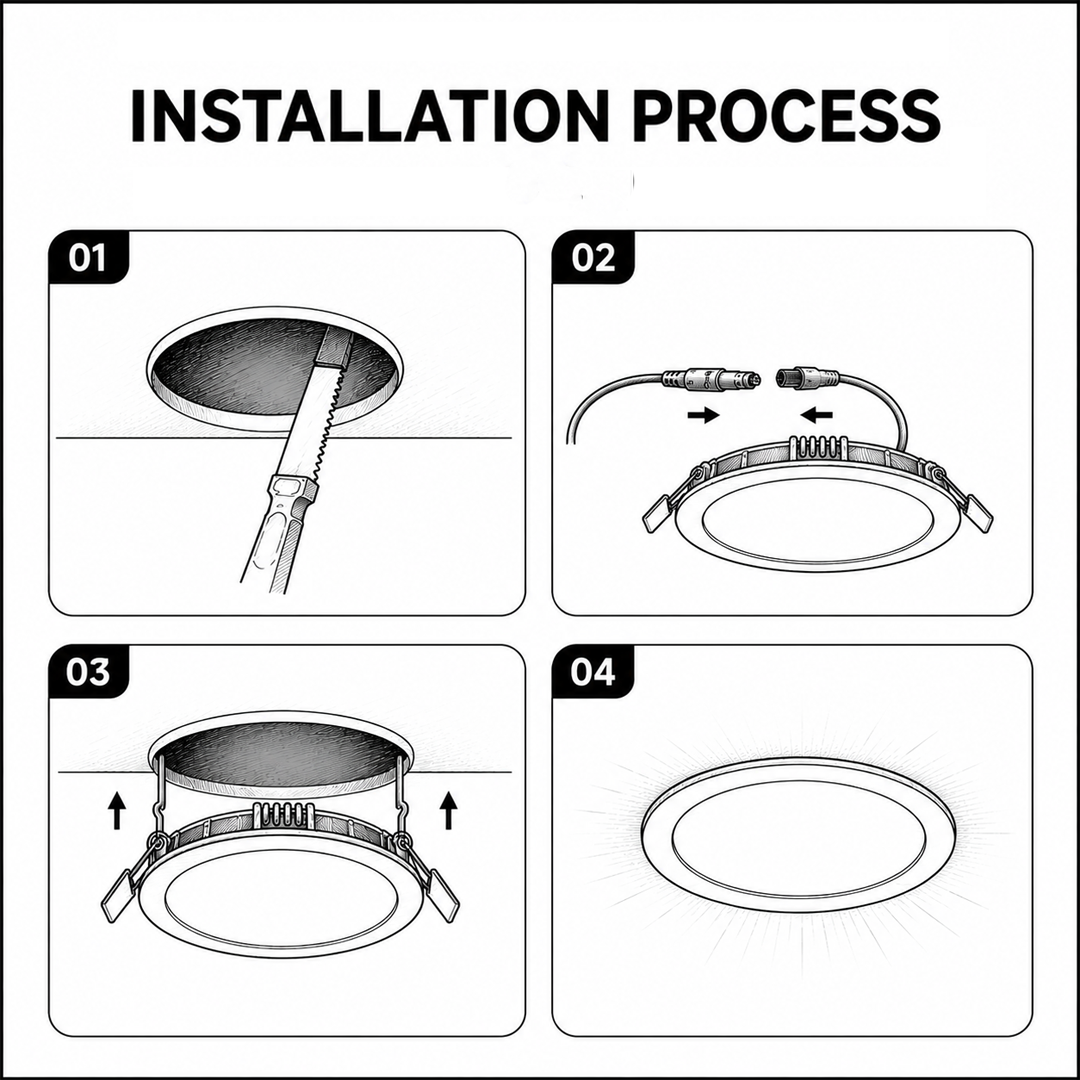 INSTALLATION PROCESS

01

02

03

04