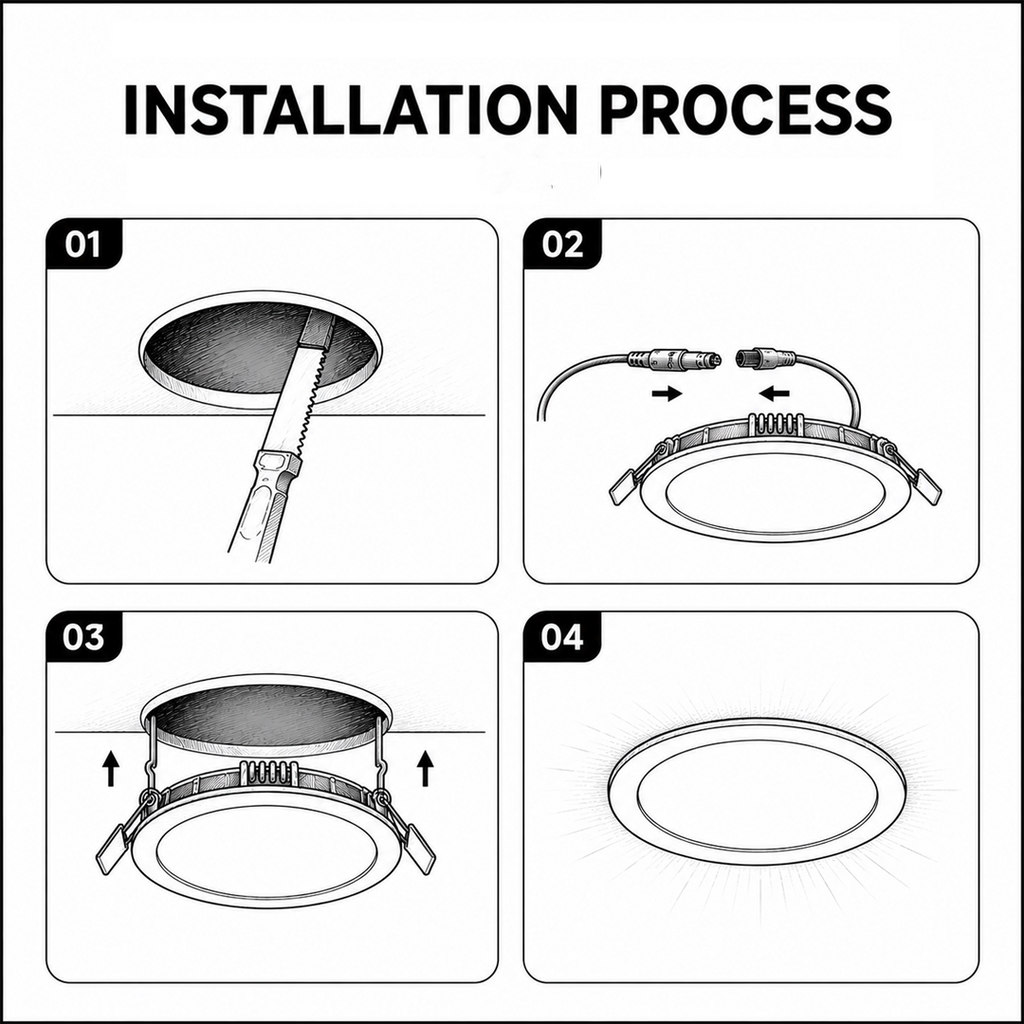 INSTALLATION PROCESS

01

02

03

04