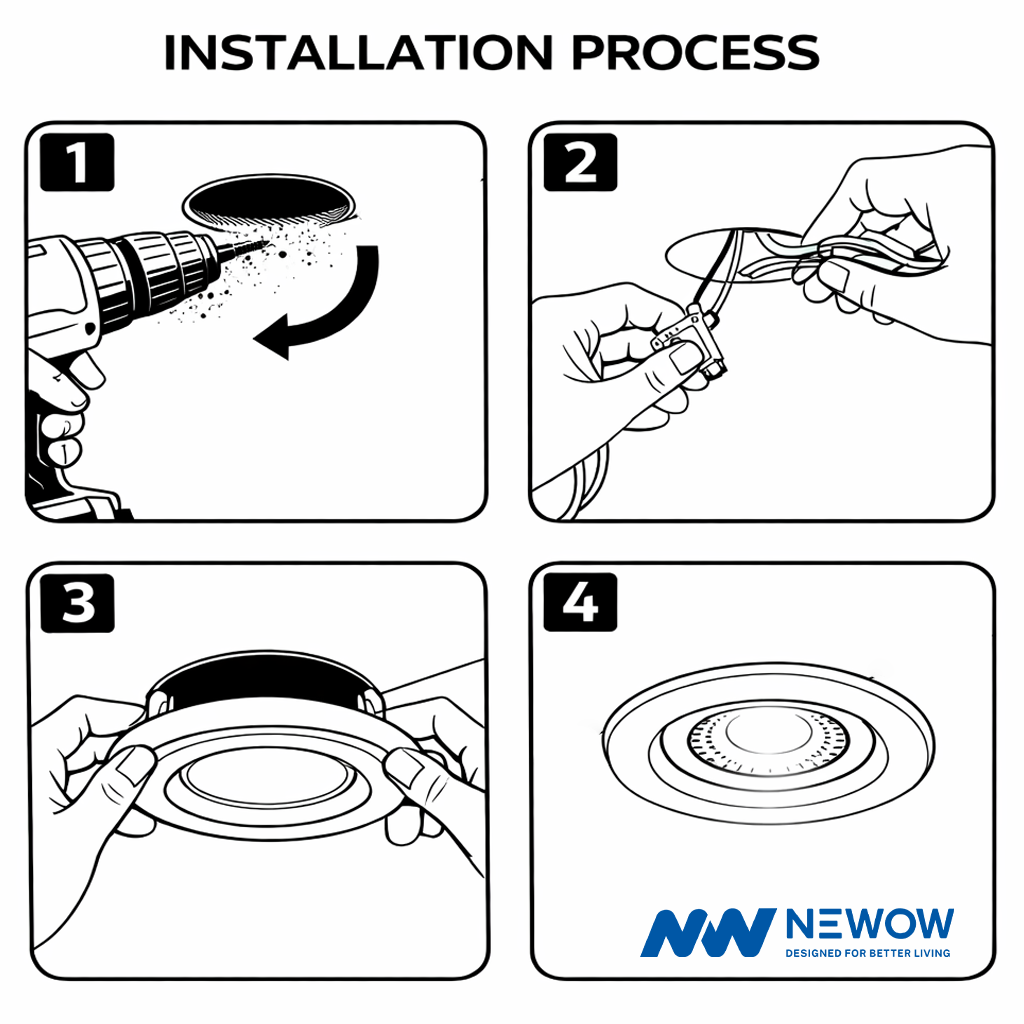 INSTALLATION PROCESS

1

2

3

4

NEWOW
DESIGNED FOR BETTER LIVING