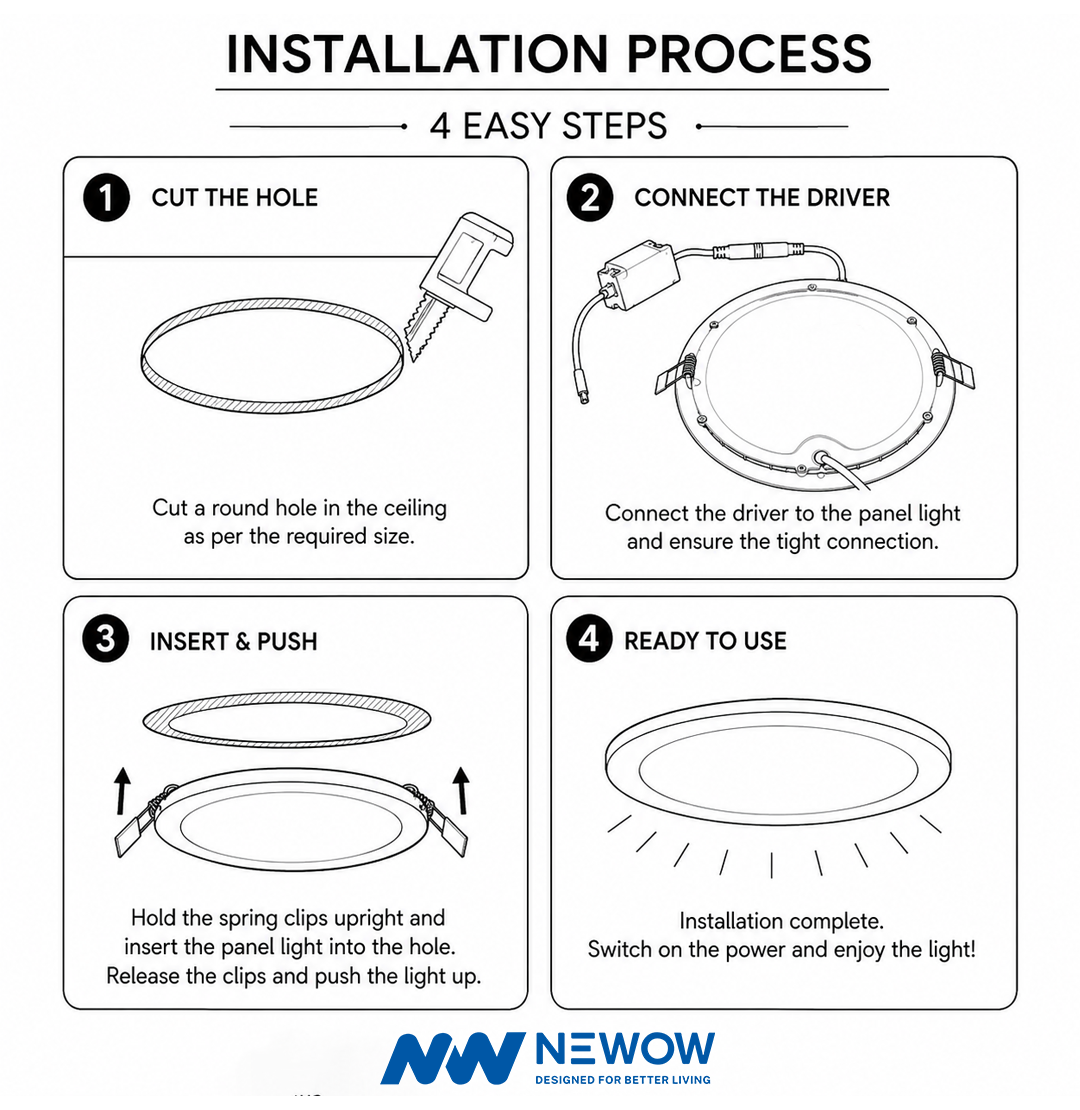 INSTALLATION PROCESS

4 EASY STEPS

1 CUT THE HOLE

Cut a round hole in the ceiling as per the required size.

2 CONNECT THE DRIVER

Connect the driver to the panel light and ensure the tight connection.

3 INSERT & PUSH

Hold the spring clips upright and insert the panel light into the hole. Release the clips and push the light up.

4 READY TO USE

Installation complete. Switch on the power and enjoy the light!

NEWOW
DESIGNED FOR BETTER LIVING