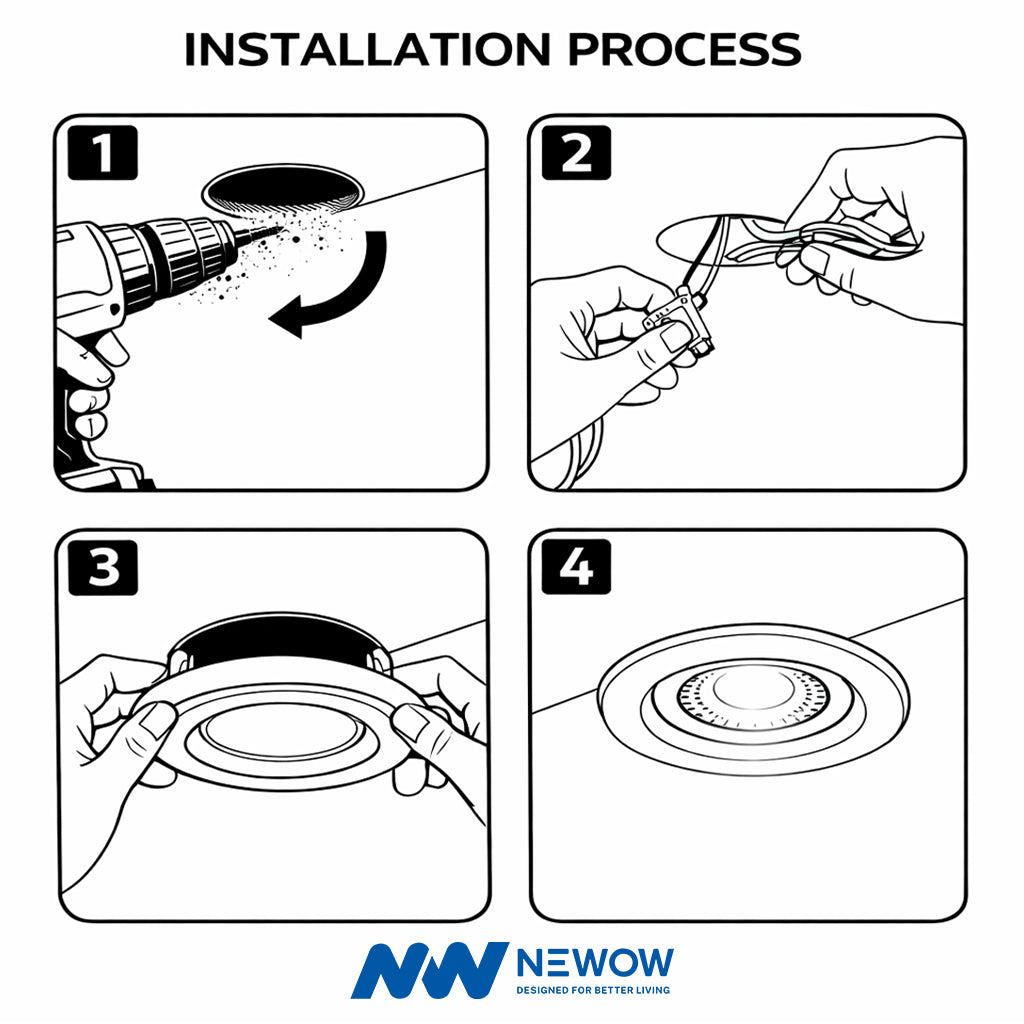 INSTALLATION PROCESS

1

2

3

4

NEWOW
DESIGNED FOR BETTER LIVING