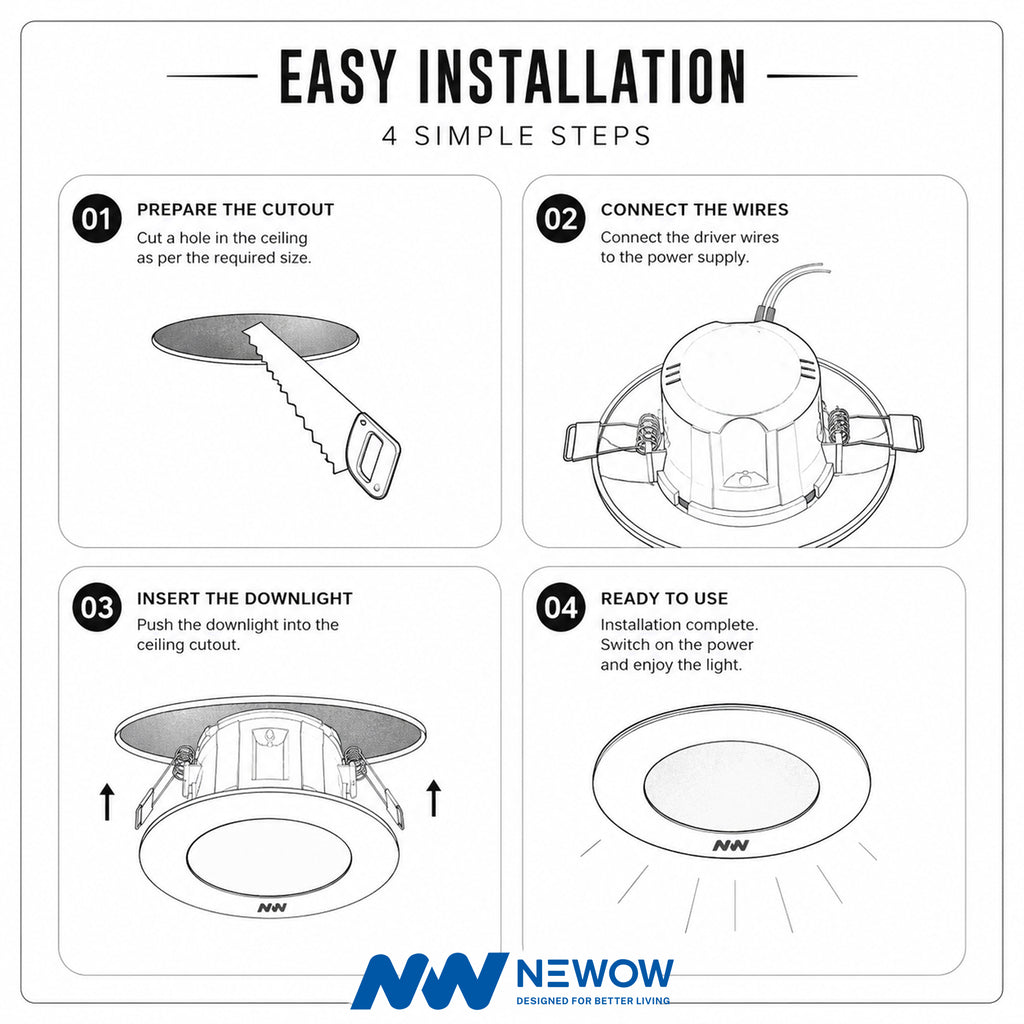 EASY INSTALLATION
4 SIMPLE STEPS

01 PREPARE THE CUTOUT
Cut a hole in the ceiling as per the required size.

02 CONNECT THE WIRES
Connect the driver wires to the power supply.

03 INSERT THE DOWNLIGHT
Push the downlight into the ceiling cutout.

NW

04 READY TO USE
Installation complete. Switch on the power and enjoy the light.

NW

NW NEWOW
DESIGNED FOR BETTER LIVING