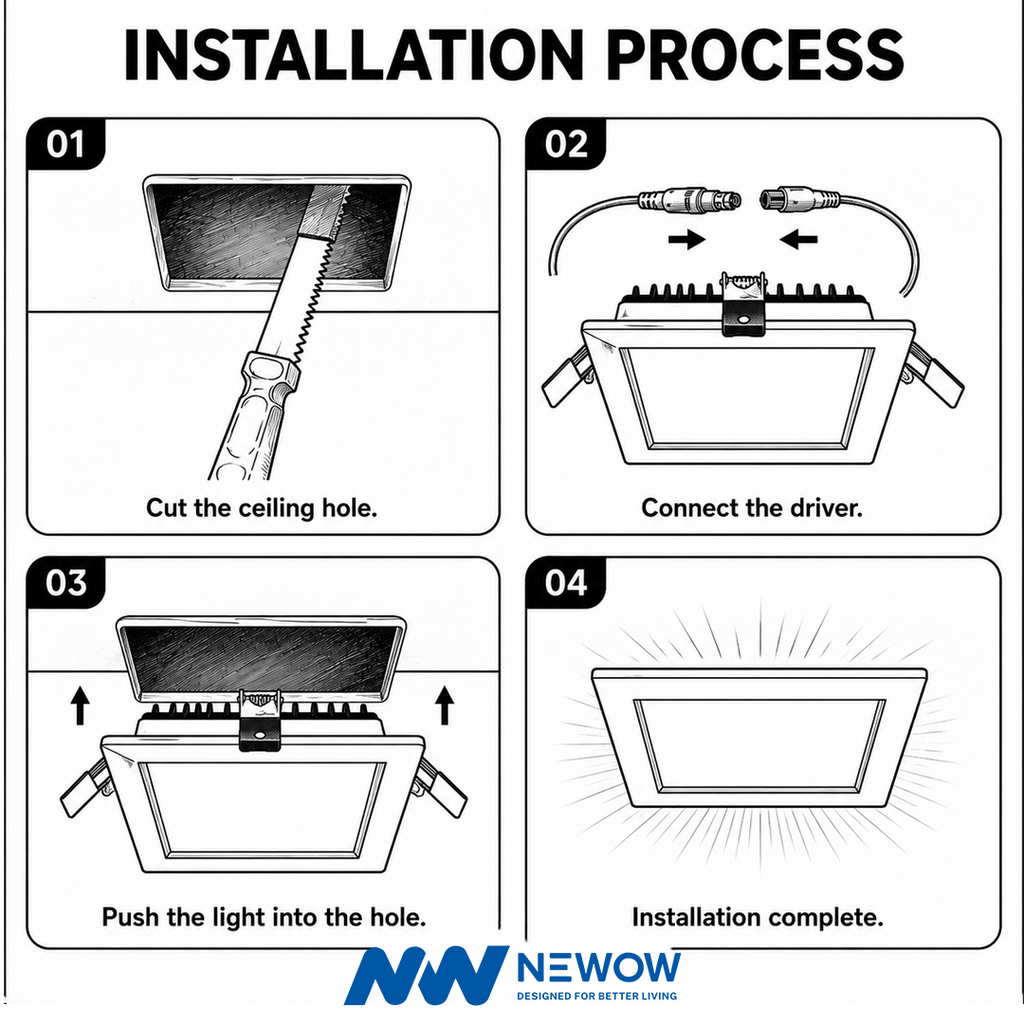 INSTALLATION PROCESS

01

Cut the ceiling hole.

02

Connect the driver.

03

Push the light into the hole.

04

Installation complete.

NEWOW
DESIGNED FOR BETTER LIVING